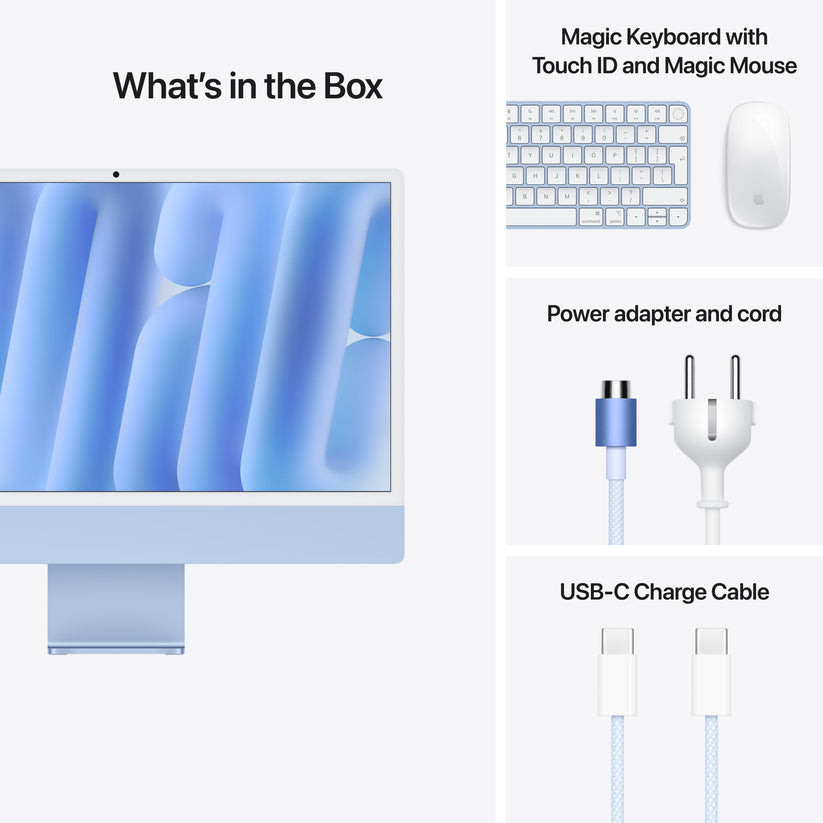 What's in the Box

Magic Keyboard with Touch ID and Magic Mouse

Power adapter and cord

USB-C Charge Cable